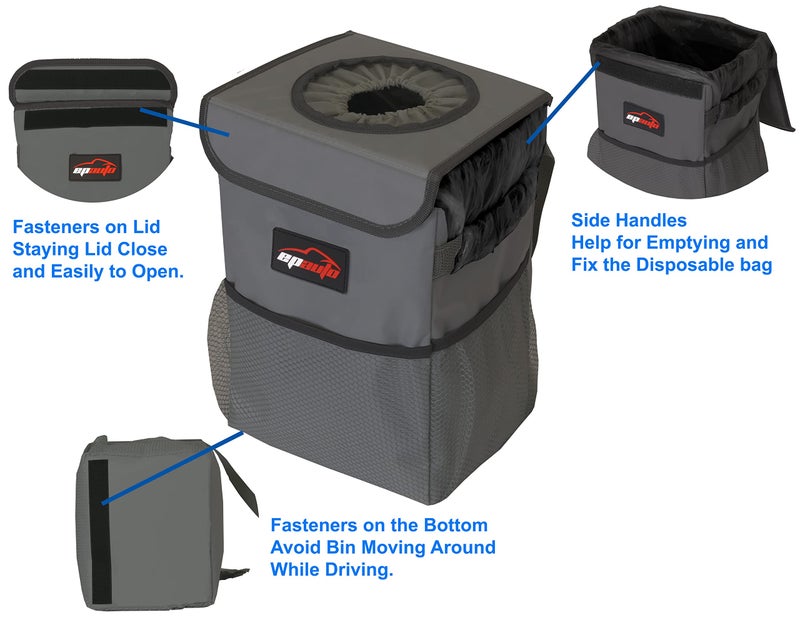 epauto

Fasteners on Lid
Staying Lid Close
and Easily to Open.

epauto

epauto

Side Handles
Help for Emptying and
Fix the Disposable bag

Fasteners on the Bottom
Avoid Bin Moving Around
While Driving.